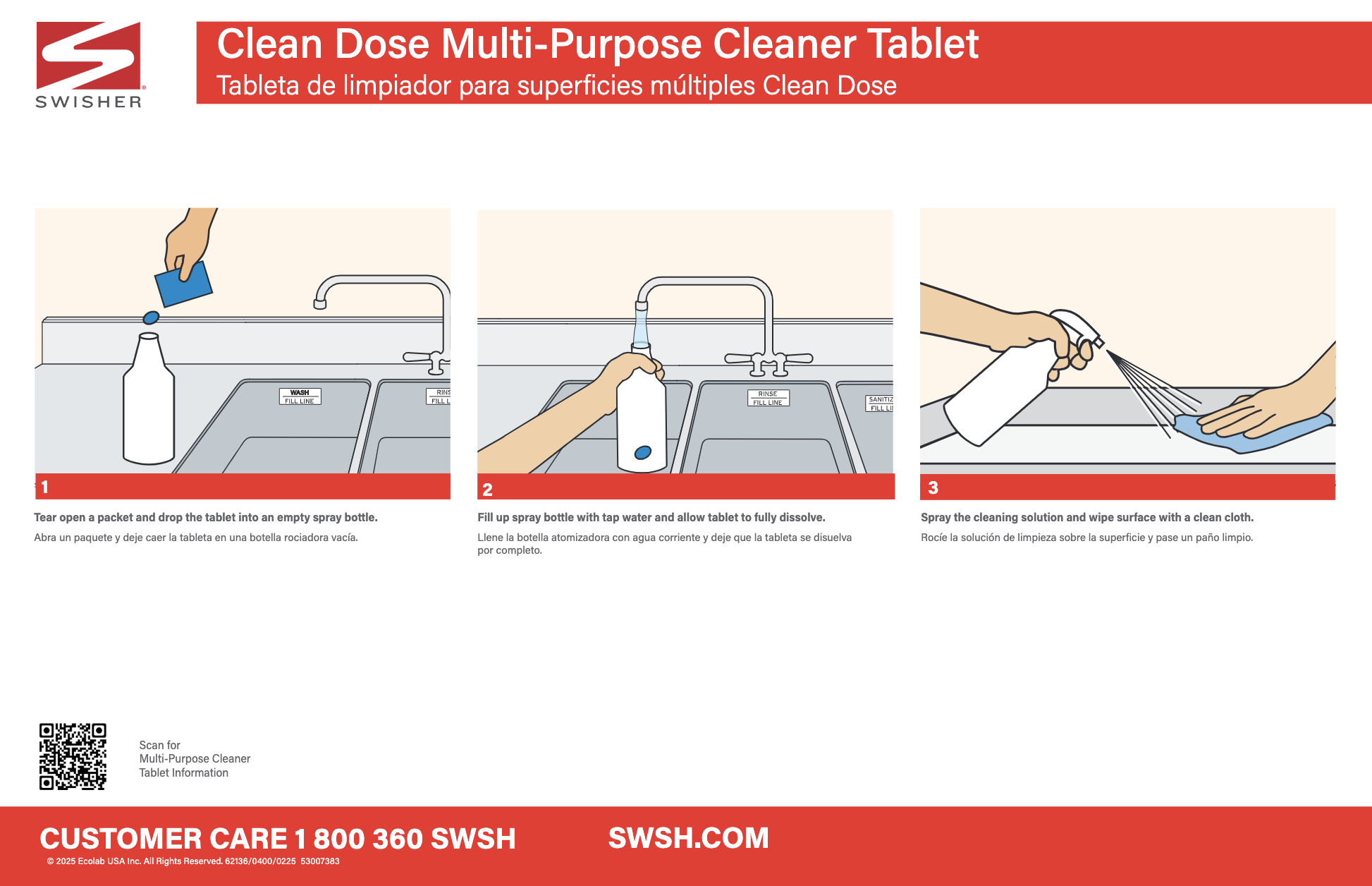 SWISHER®

Clean Dose Multi-Purpose Cleaner Tablet
Tableta de limpiador para superficies múltiples Clean Dose

WASH
FILL LINE
RINS
FILL L

1

Tear open a packet and drop the tablet into an empty spray bottle.

Abra un paquete y deje caer la tableta en una botella rociadora vacía.

RINSE
FILL LINE
SANITIZ
FILL LI

2

Fill up spray bottle with tap water and allow tablet to fully dissolve.

Llene la botella atomizadora con agua corriente y deje que la tableta se disuelva por completo.

3

Spray the cleaning solution and wipe surface with a clean cloth.

Rocíe la solución de limpieza sobre la superficie y pase un paño limpio.

Scan for
Multi-Purpose Cleaner
Tablet Information

CUSTOMER CARE 1 800 360 SWSH
SWSH.COM
© 2025 Ecolab USA Inc. All Rights Reserved. 62136/0400/0225 53007383